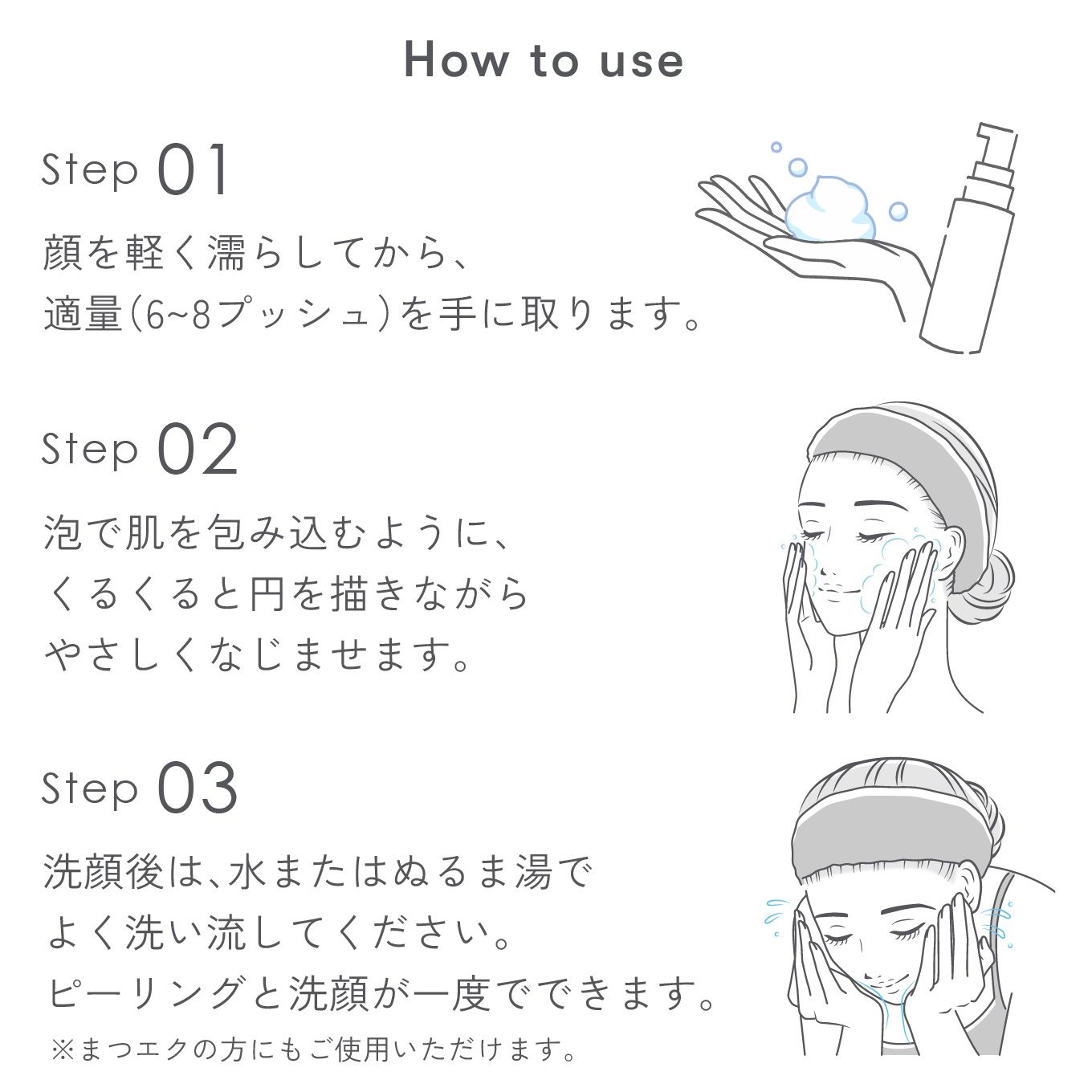 How to use

Step 01

顔を軽く濡らしてから、
適量(6~8プッシュ)を手に取ります。

Step 02

泡で肌を包み込むように、
くるくると円を描きながら
やさしくなじませます。

Step 03

洗顔後は、水またはぬるま湯で
よく洗い流してください。
ピーリングと洗顔が一度でできます。
※まつエクの方にもご使用いただけます。